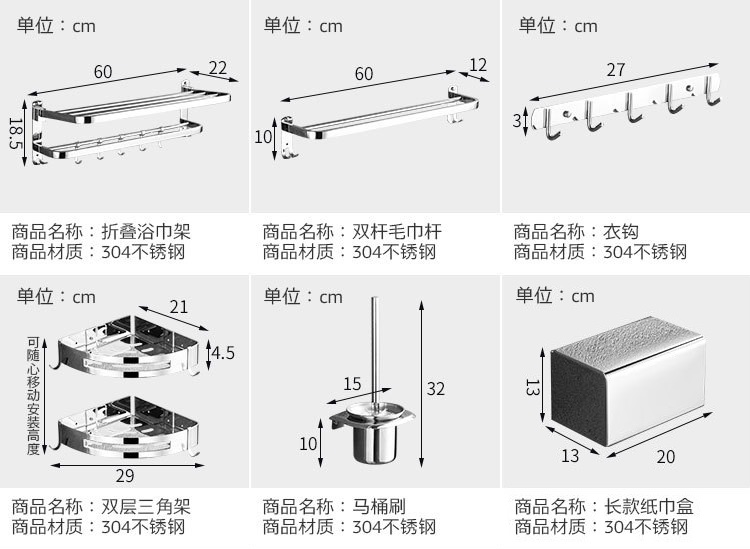 单位：cm

60

22

18.5

商品名称：折叠浴巾架
商品材质：304不锈钢

单位：cm

60

12

10

商品名称：双杆毛巾杆
商品材质：304不锈钢

单位：cm

27

3

商品名称：衣钩
商品材质：304不锈钢

单位：cm

21

4.5

可随心移动安装高度

29

商品名称：双层三角架
商品材质：304不锈钢

单位：cm

15

32

10

商品名称：马桶刷
商品材质：304不锈钢

单位：cm

13

13

20

商品名称：长款纸巾盒
商品材质：304不锈钢